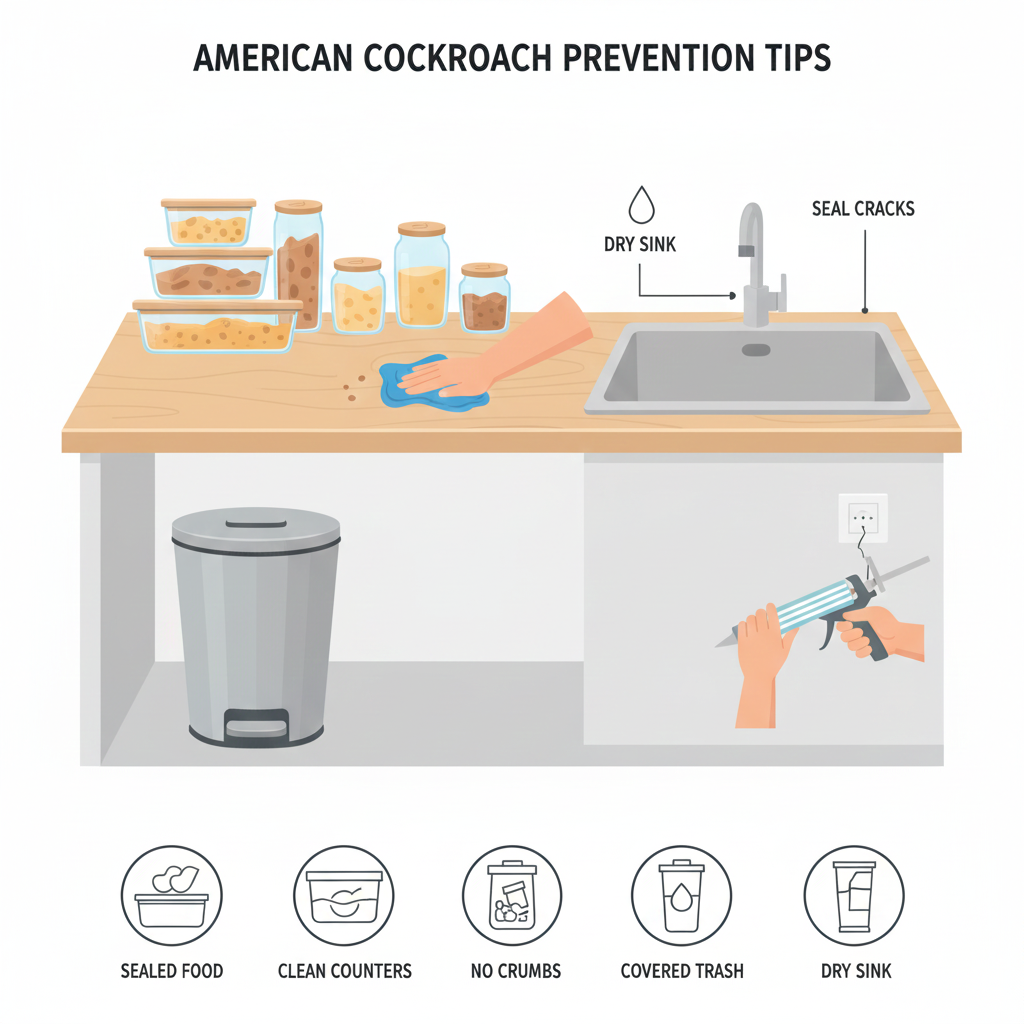 AMERICAN COCKROACH PREVENTION TIPS

DRY SINK

SEAL CRACKS

SEALED FOOD

CLEAN COUNTERS

NO CRUMBS

COVERED TRASH

DRY SINK