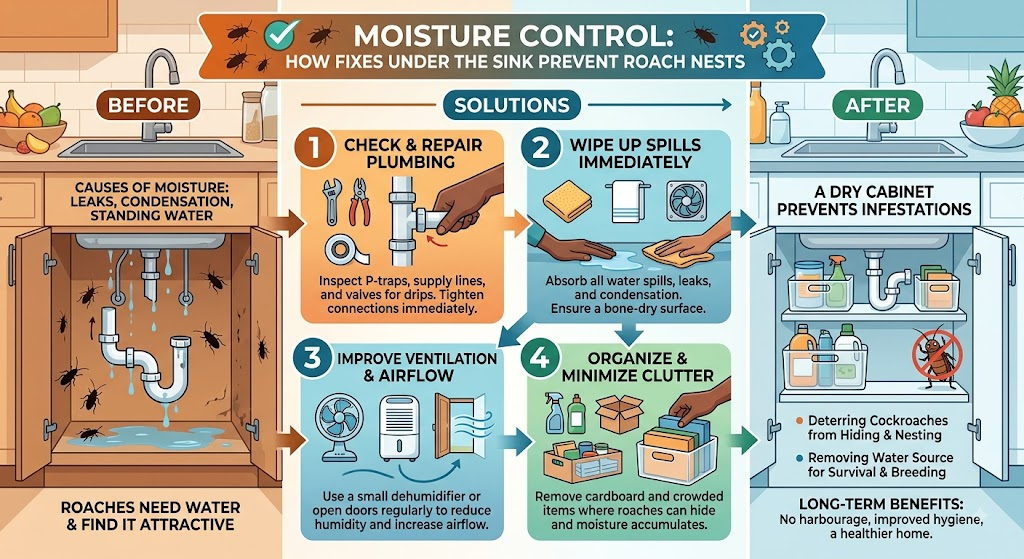 MOISTURE CONTROL:
HOW FIXES UNDER THE SINK PREVENT ROACH NESTS

BEFORE

CAUSES OF MOISTURE: LEAKS, CONDENSATION, STANDING WATER

ROACHES NEED WATER & FIND IT ATTRACTIVE

SOLUTIONS

1 CHECK & REPAIR PLUMBING

Inspect P-traps, supply lines, and valves for drips. Tighten connections immediately.

2 WIPE UP SPILLS IMMEDIATELY

Absorb all water spills, leaks, and condensation. Ensure a bone-dry surface.

3 IMPROVE VENTILATION & AIRFLOW

Use a small dehumidifier or open doors regularly to reduce humidity and increase airflow.

4 ORGANIZE & MINIMIZE CLUTTER

Remove cardboard and crowded items where roaches can hide and moisture accumulates.

AFTER

A DRY CABINET PREVENTS INFESTATIONS

Deterring Cockroaches from Hiding & Nesting

Removing Water Source for Survival & Breeding

LONG-TERM BENEFITS:
No harbourage, improved hygiene, a healthier home.